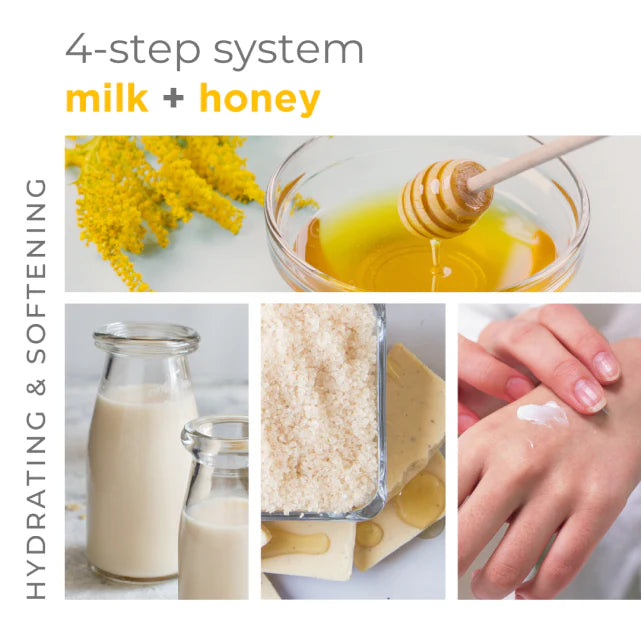 4-step system
milk + honey

HYDRATING & SOFTENING